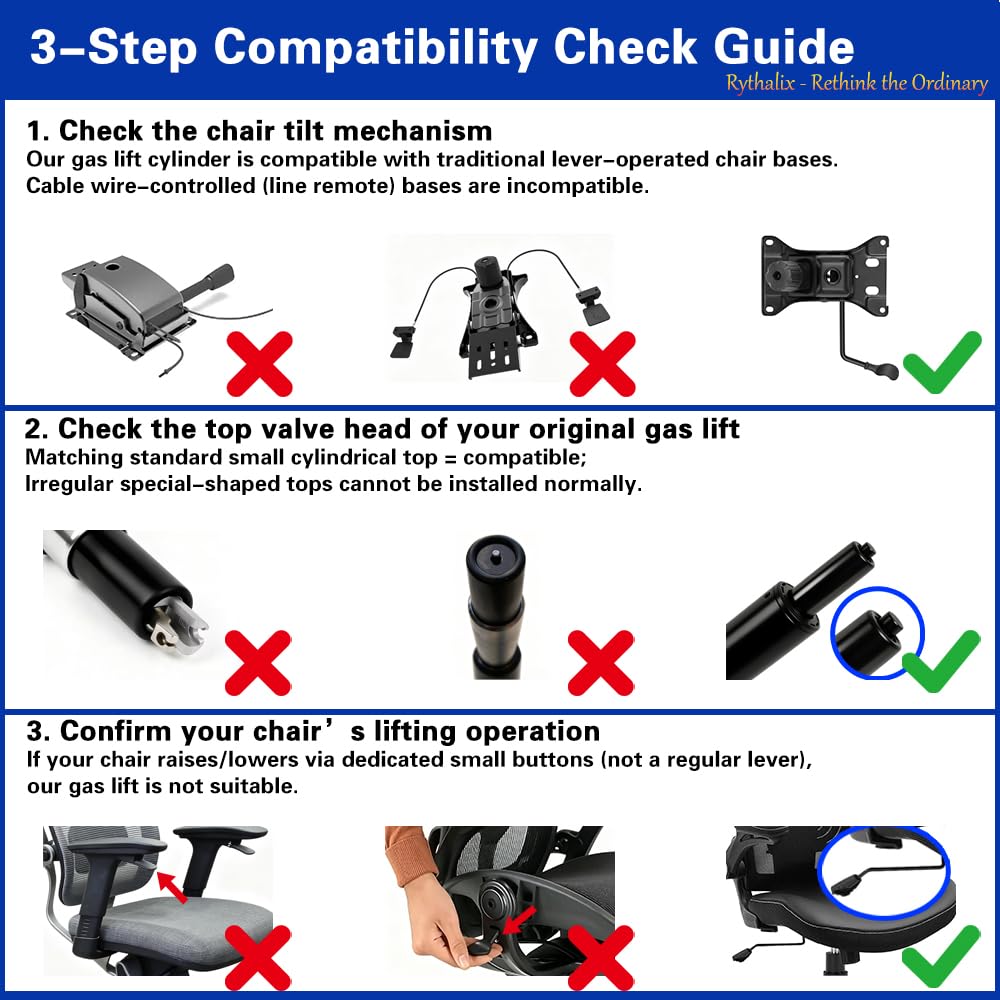 3–Step Compatibility Check Guide

Rythalix - Rethink the Ordinary

1. Check the chair tilt mechanism

Our gas lift cylinder is compatible with traditional lever–operated chair bases. Cable wire–controlled (line remote) bases are incompatible.

2. Check the top valve head of your original gas lift

Matching standard small cylindrical top = compatible; Irregular special–shaped tops cannot be installed normally.

3. Confirm your chair’s lifting operation

If your chair raises/lowers via dedicated small buttons (not a regular lever), our gas lift is not suitable.